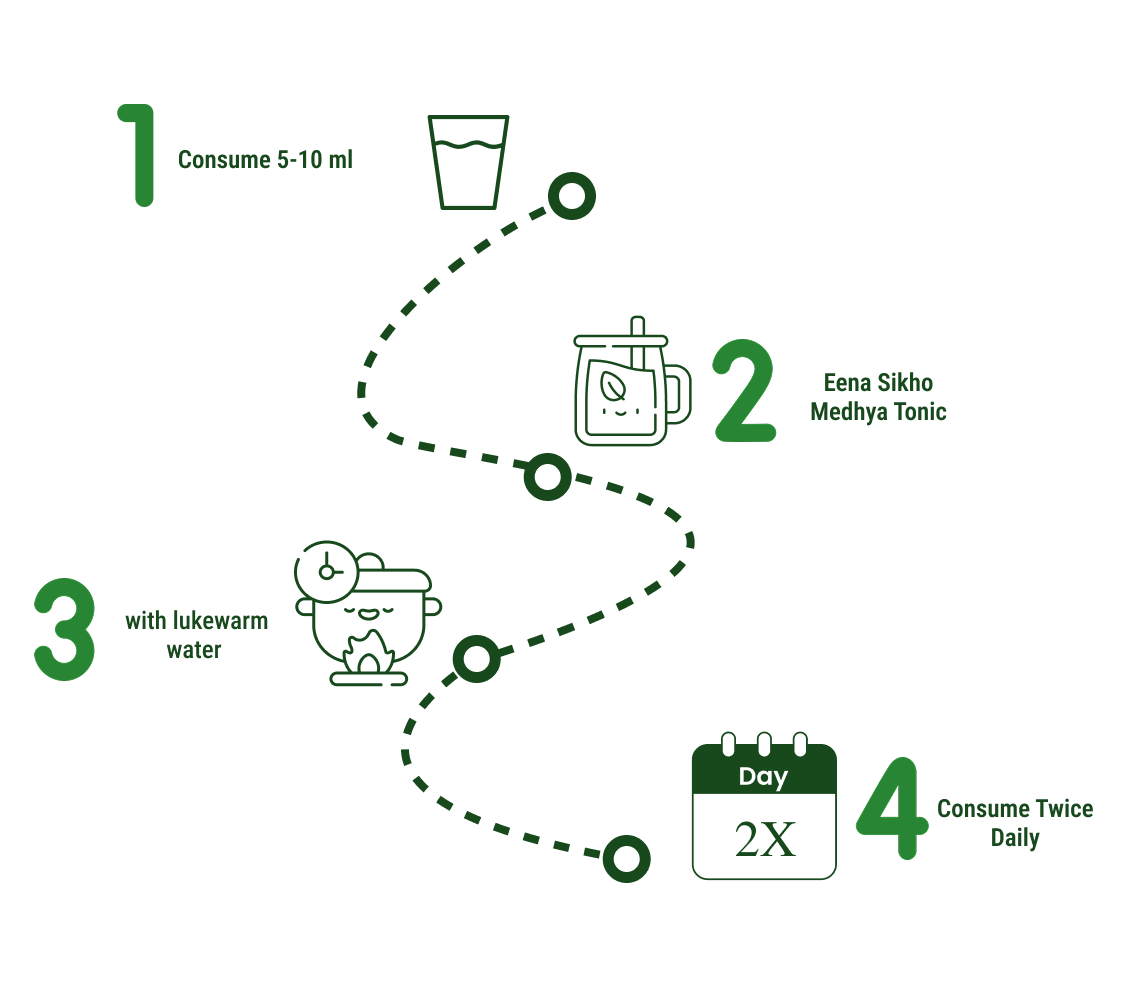 1 Consume 5-10 ml

2 Eena Sikho Medhya Tonic

3 with lukewarm water

Day
2X

4 Consume Twice Daily