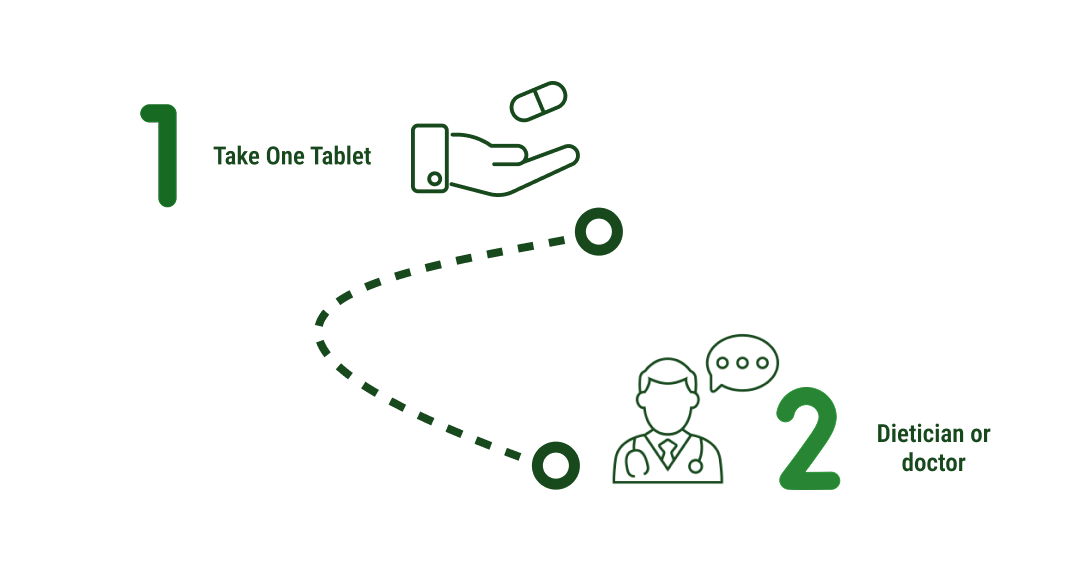 1
Take One Tablet

2
Dietician or doctor