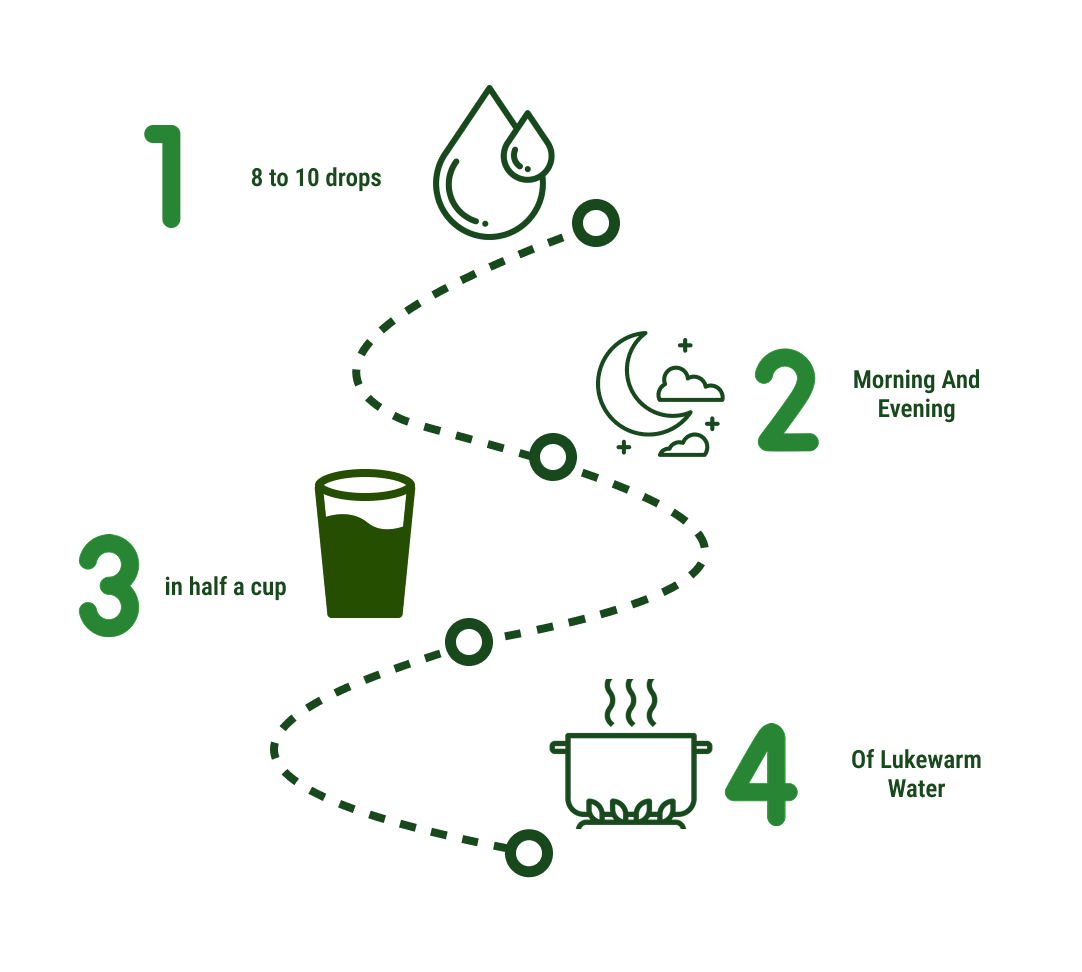 1

8 to 10 drops

2

Morning And Evening

3

in half a cup

4

Of Lukewarm Water