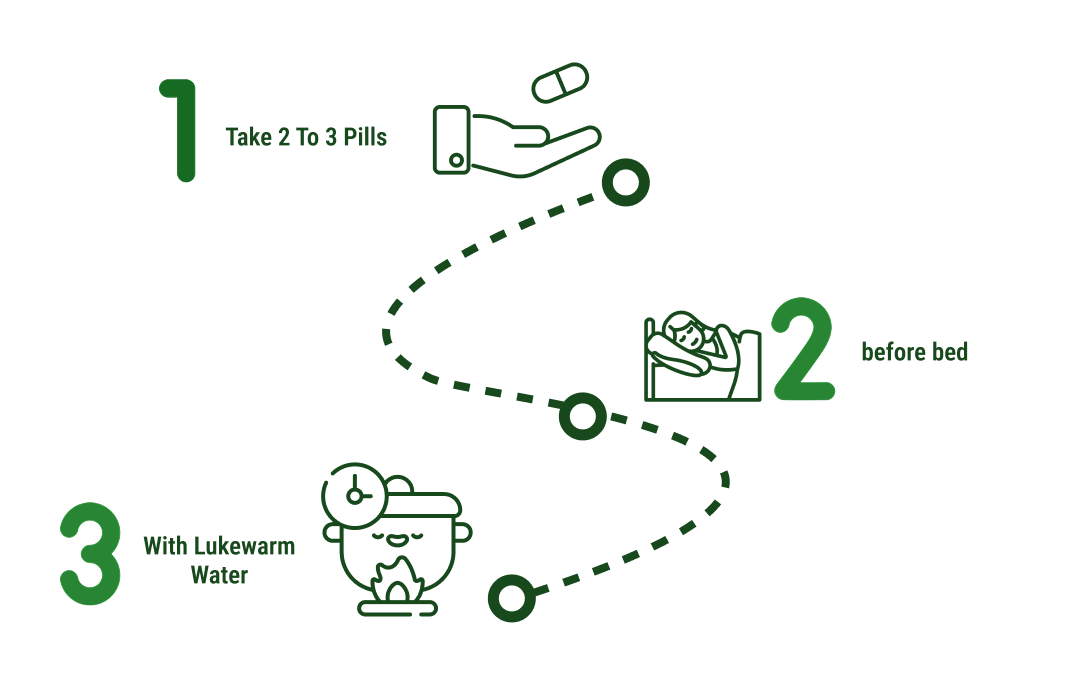 1 Take 2 To 3 Pills

2 before bed

3 With Lukewarm Water