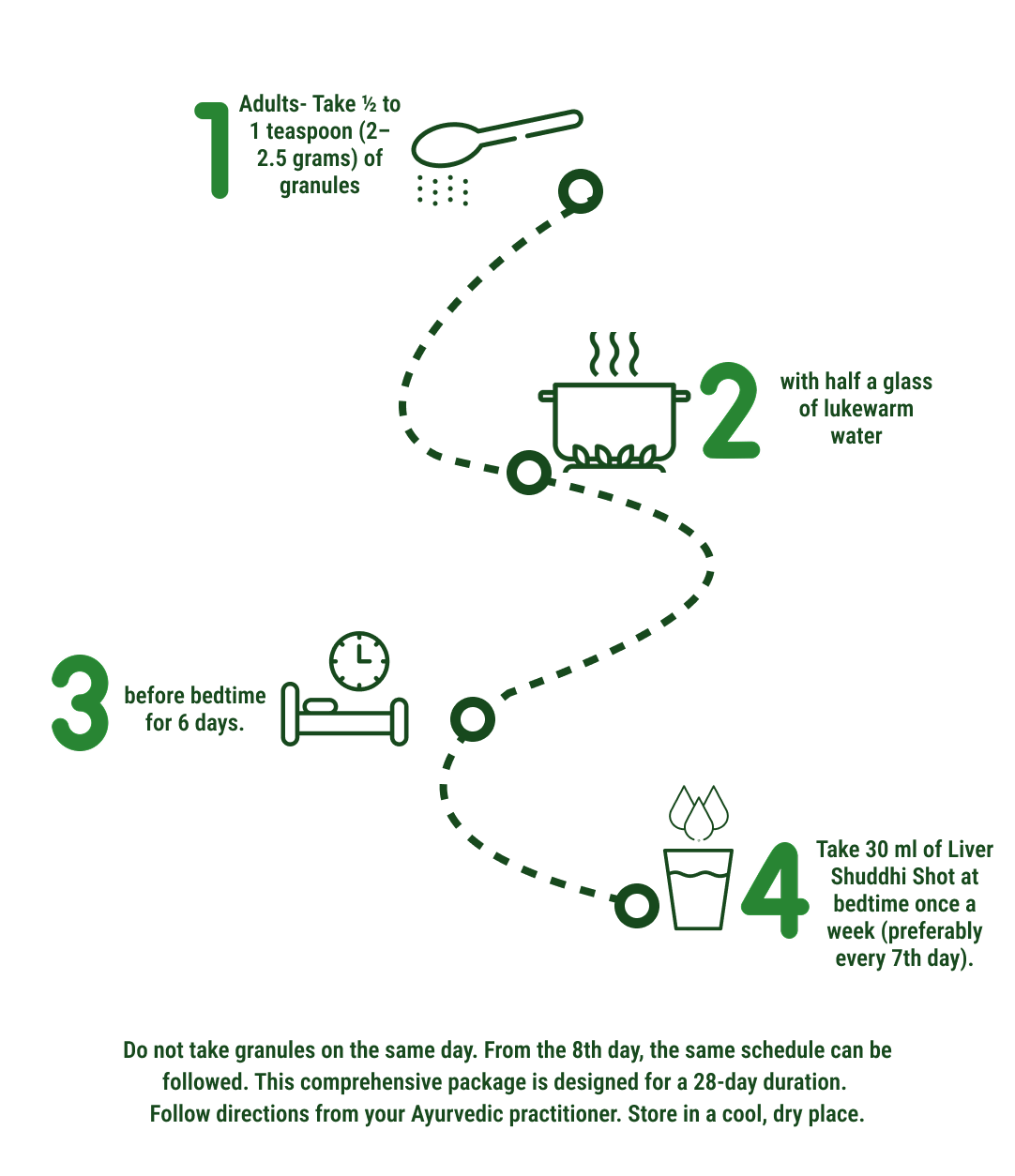 1 Adults- Take ½ to 1 teaspoon (2–2.5 grams) of granules

2 with half a glass of lukewarm water

3 before bedtime for 6 days.

4 Take 30 ml of Liver Shuddhi Shot at bedtime once a week (preferably every 7th day).

Do not take granules on the same day. From the 8th day, the same schedule can be followed. This comprehensive package is designed for a 28-day duration. Follow directions from your Ayurvedic practitioner. Store in a cool, dry place.