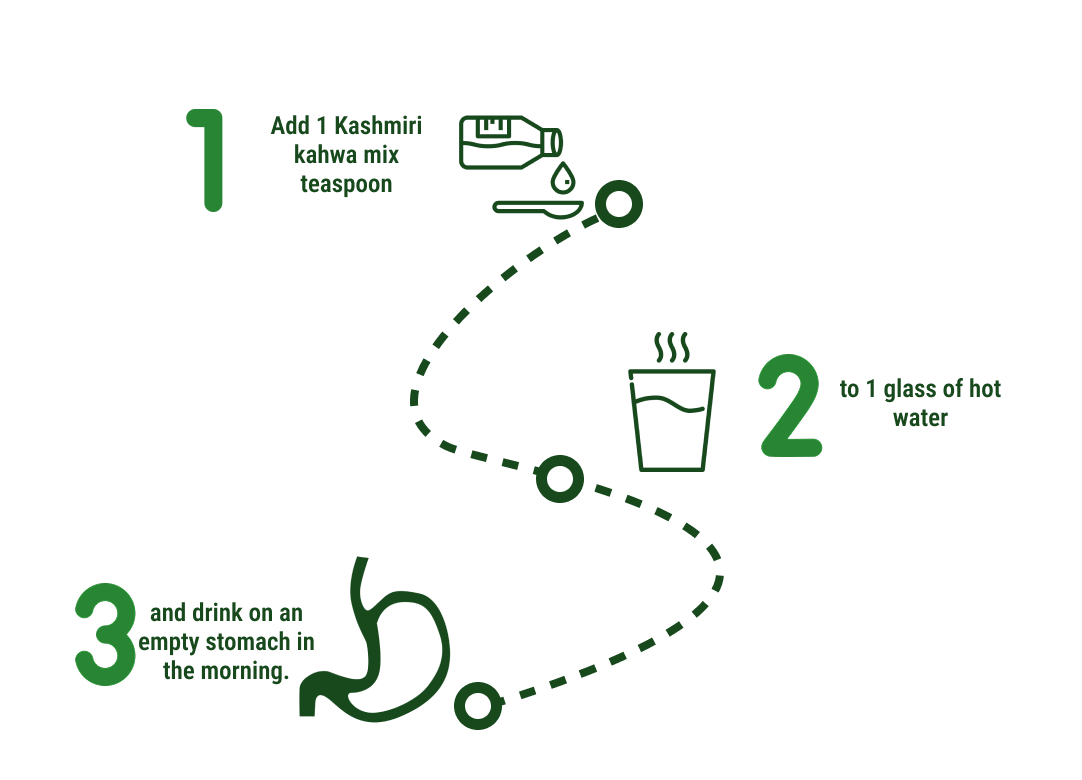 1
Add 1 Kashmiri kahwa mix teaspoon

2
to 1 glass of hot water

3
and drink on an empty stomach in the morning.