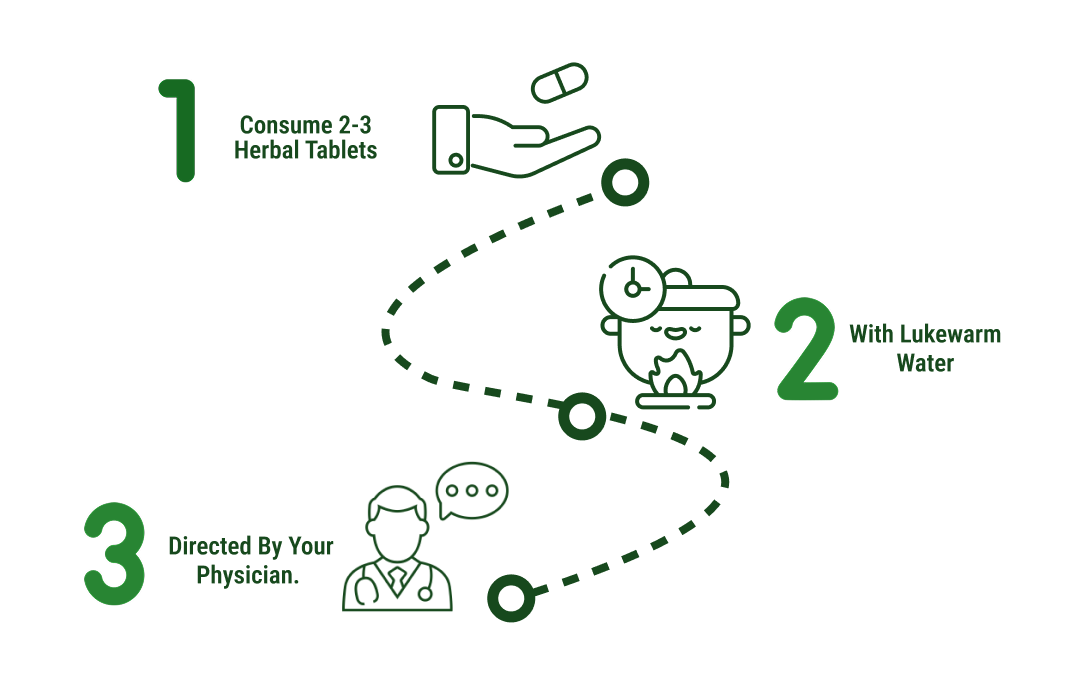 1 Consume 2-3 Herbal Tablets

2 With Lukewarm Water

3 Directed By Your Physician.