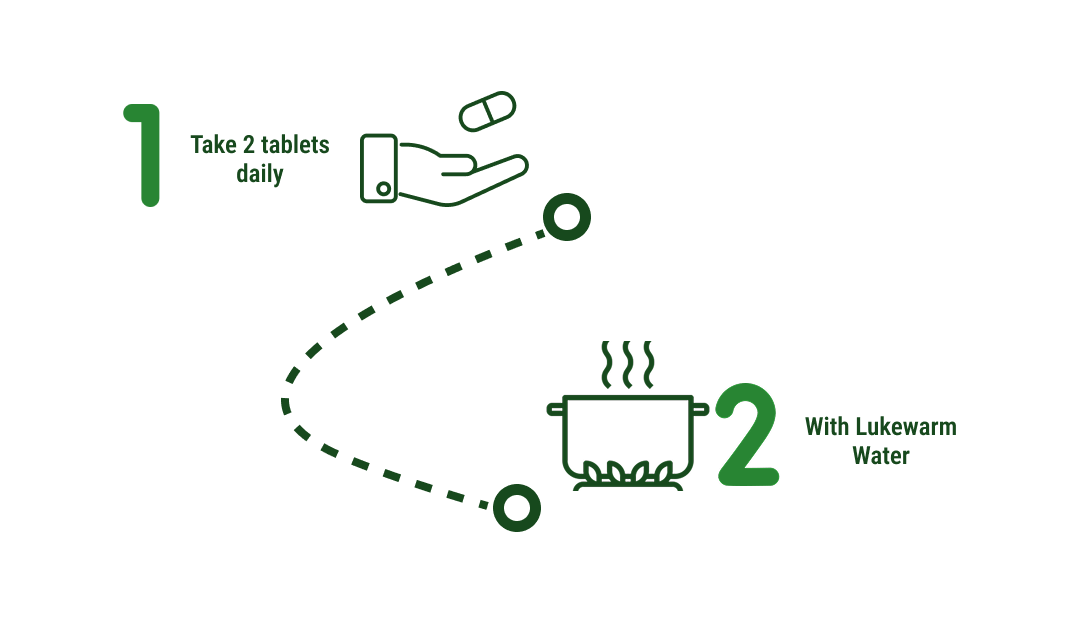 1
Take 2 tablets daily

2
With Lukewarm Water