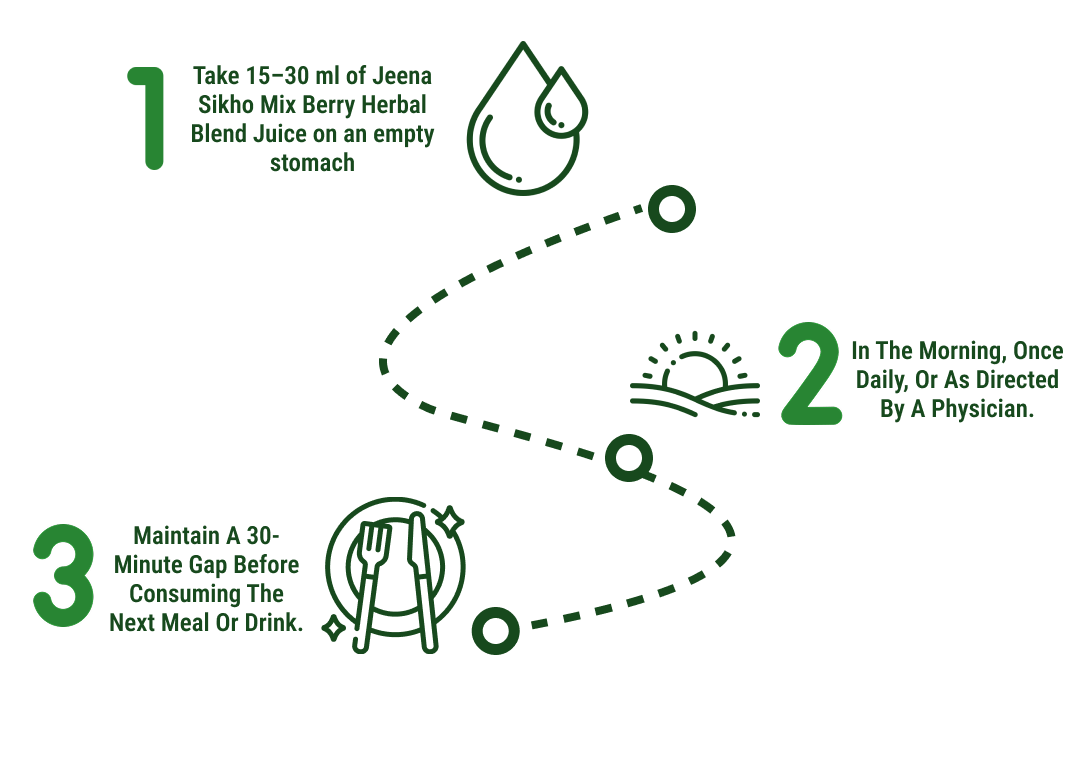 1 Take 15–30 ml of Jeena Sikho Mix Berry Herbal Blend Juice on an empty stomach

2 In The Morning, Once Daily, Or As Directed By A Physician.

3 Maintain A 30-Minute Gap Before Consuming The Next Meal Or Drink.