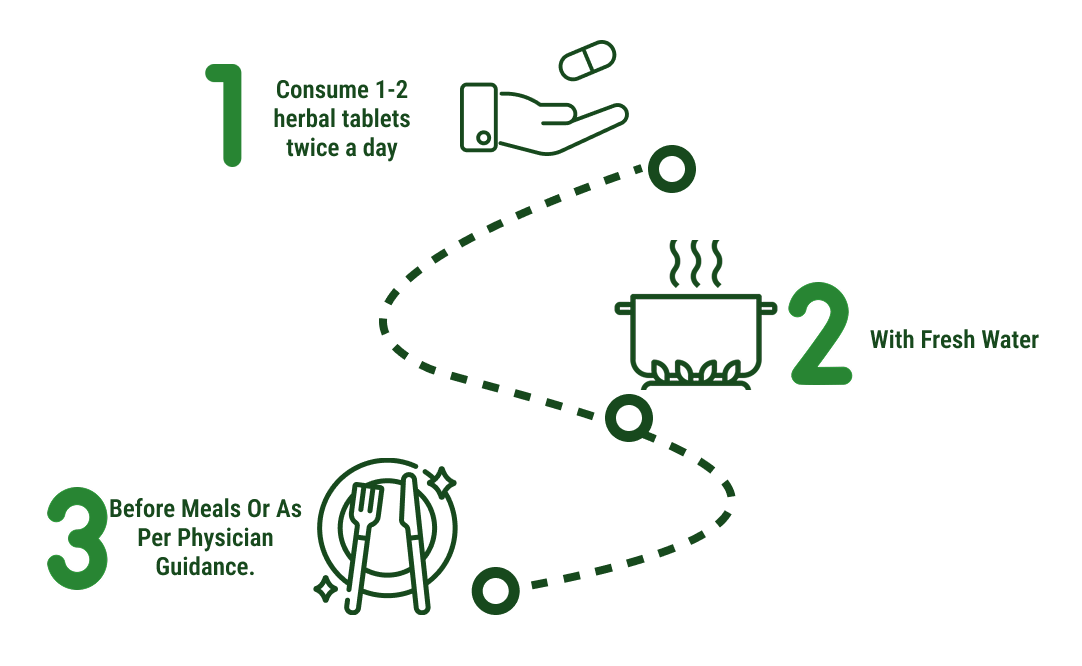 1 Consume 1-2 herbal tablets twice a day

2 With Fresh Water

3 Before Meals Or As Per Physician Guidance.