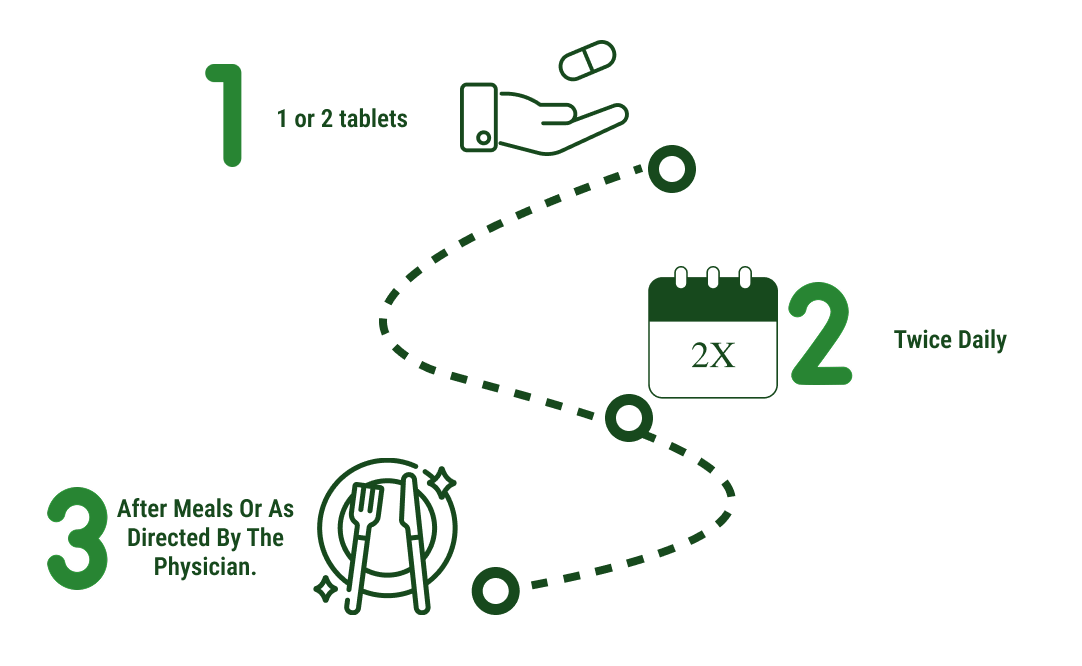 1

1 or 2 tablets

2X

2

Twice Daily

3

After Meals Or As Directed By The Physician.