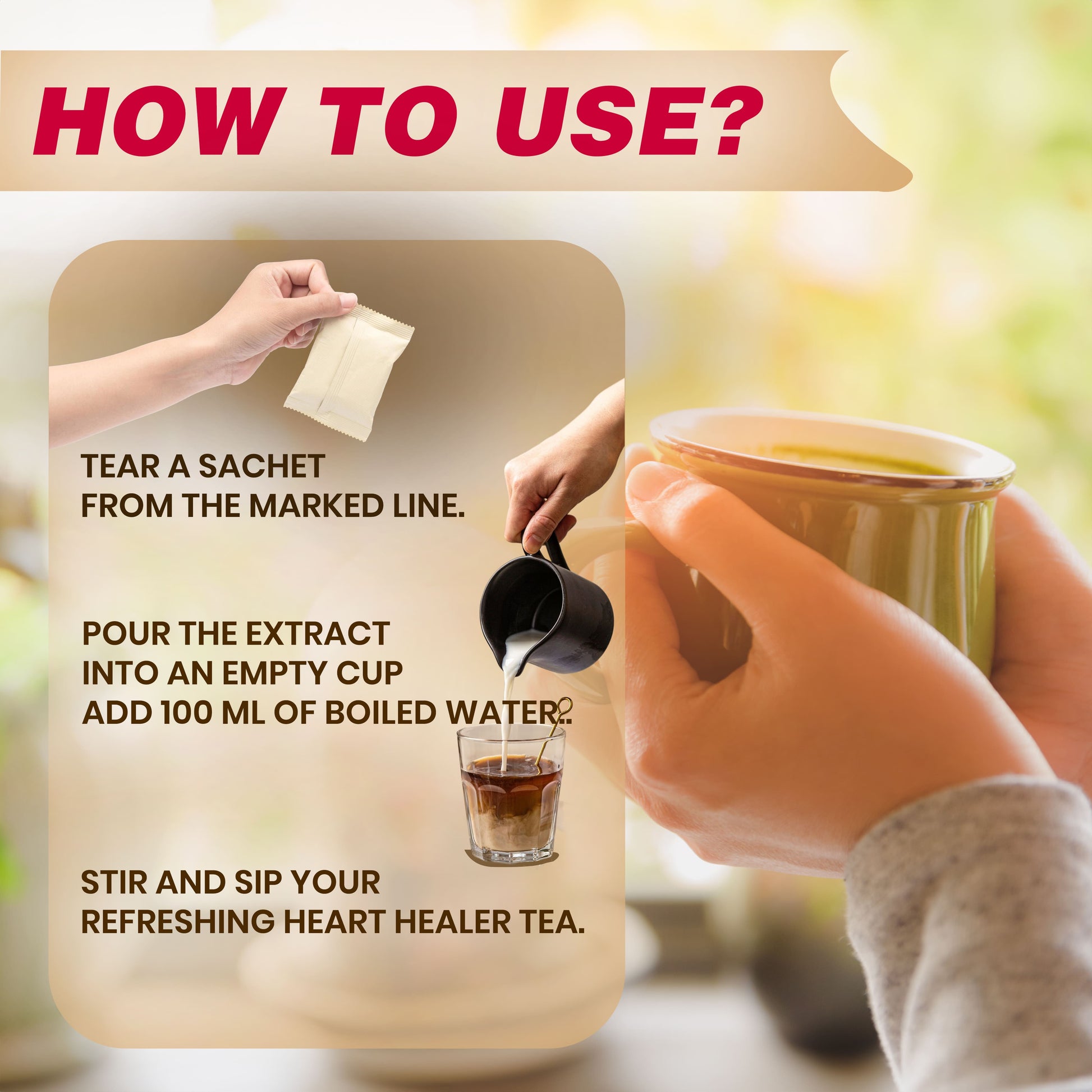 HOW TO USE?

TEAR A SACHET FROM THE MARKED LINE.

POUR THE EXTRACT INTO AN EMPTY CUP ADD 100 ML OF BOILED WATER..

STIR AND SIP YOUR REFRESHING HEART HEALER TEA.