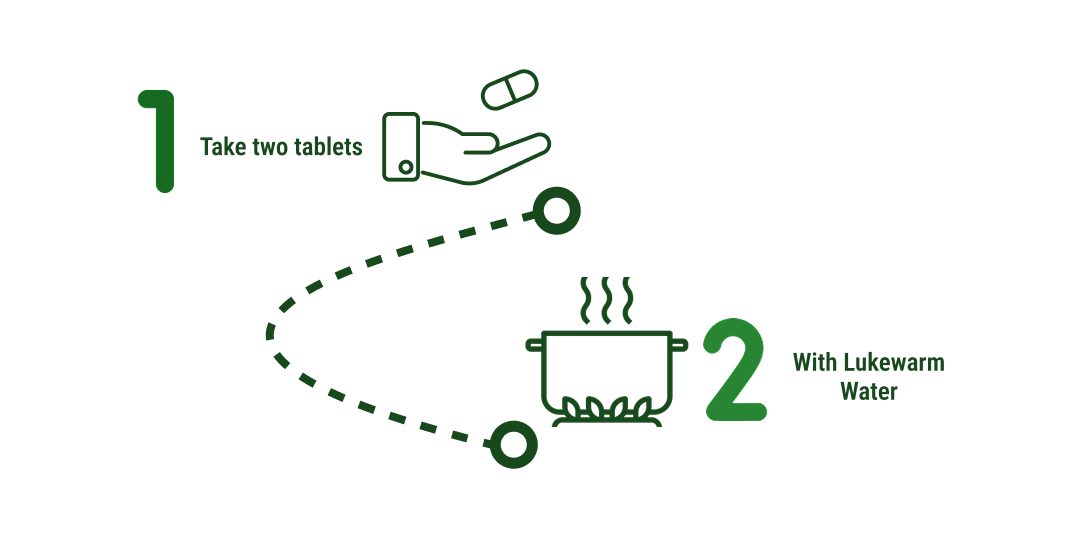 1

Take two tablets

2

With Lukewarm Water