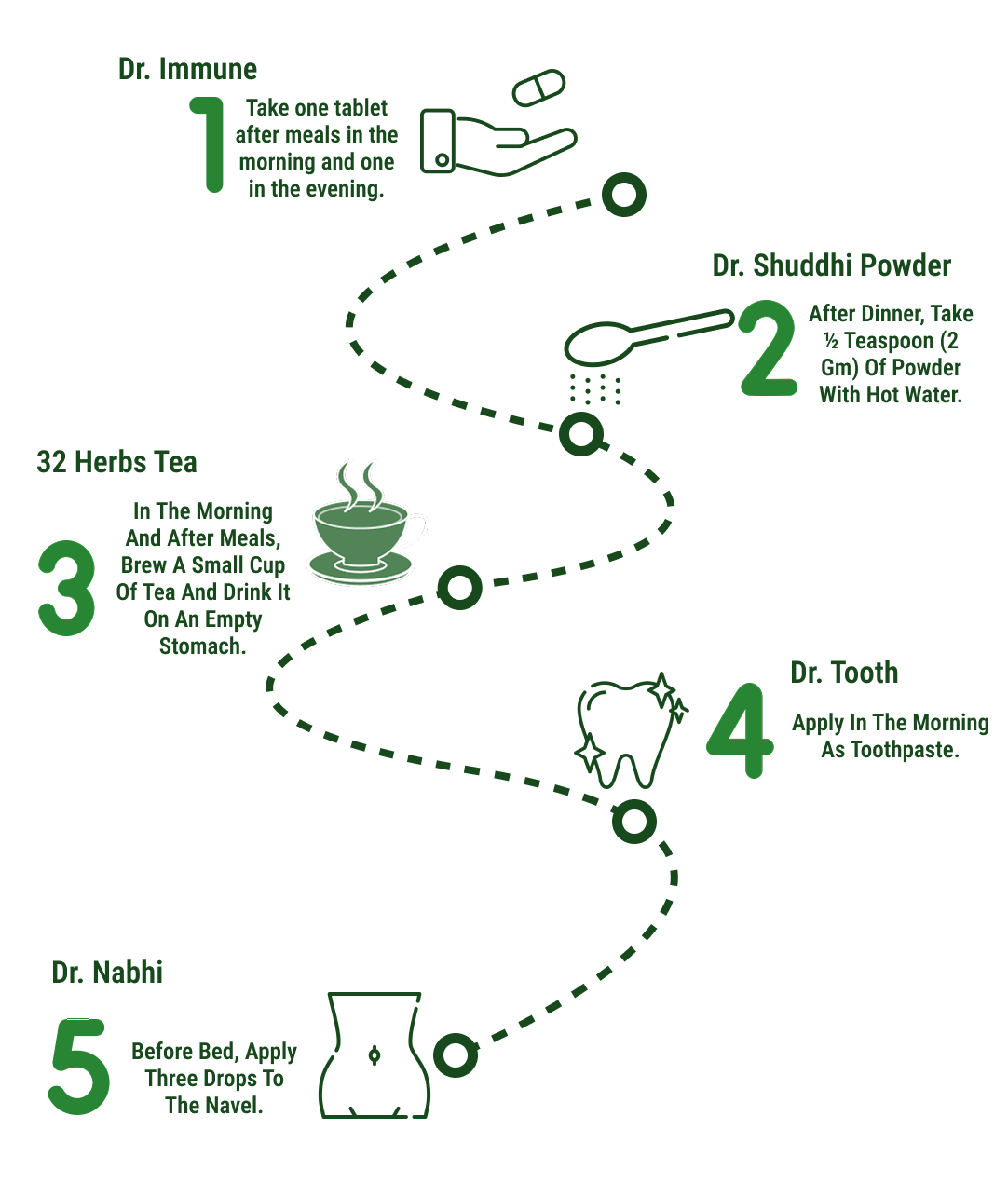 Dr. Immune

1

Take one tablet after meals in the morning and one in the evening.

Dr. Shuddhi Powder

2

After Dinner, Take ½ Teaspoon (2 Gm) Of Powder With Hot Water.

32 Herbs Tea

3

In The Morning And After Meals, Brew A Small Cup Of Tea And Drink It On An Empty Stomach.

Dr. Tooth

4

Apply In The Morning As Toothpaste.

Dr. Nabhi

5

Before Bed, Apply Three Drops To The Navel.