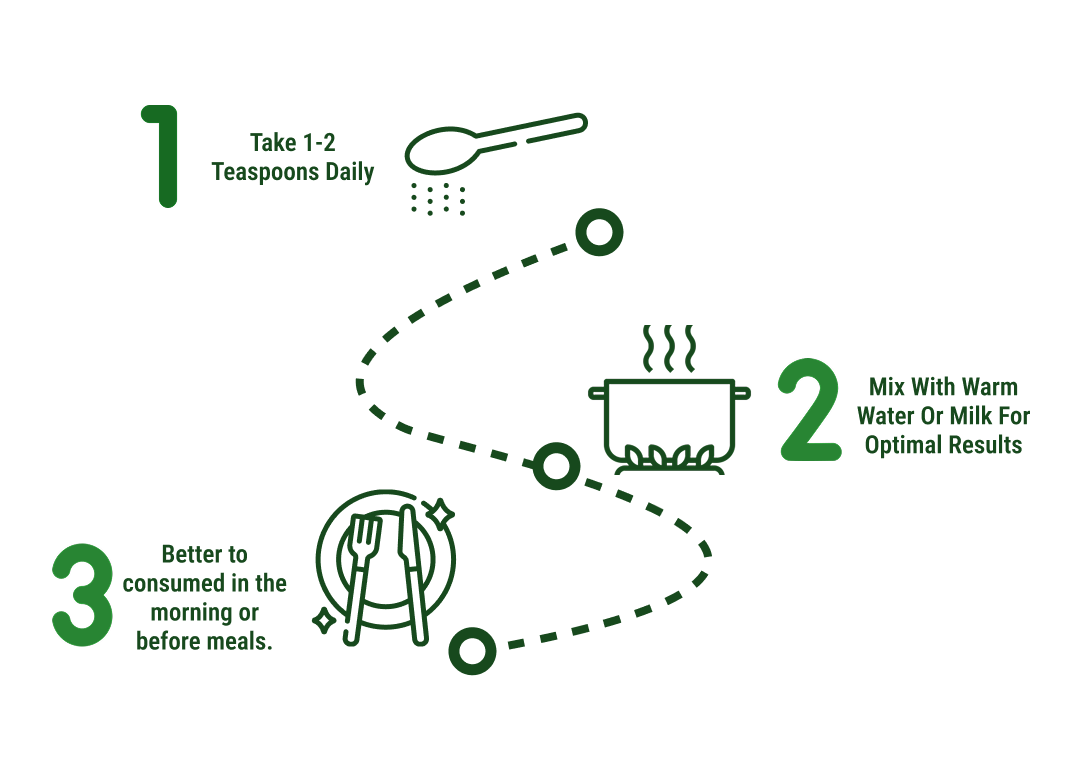 1

Take 1-2 Teaspoons Daily

2

Mix With Warm Water Or Milk For Optimal Results

3

Better to consumed in the morning or before meals.