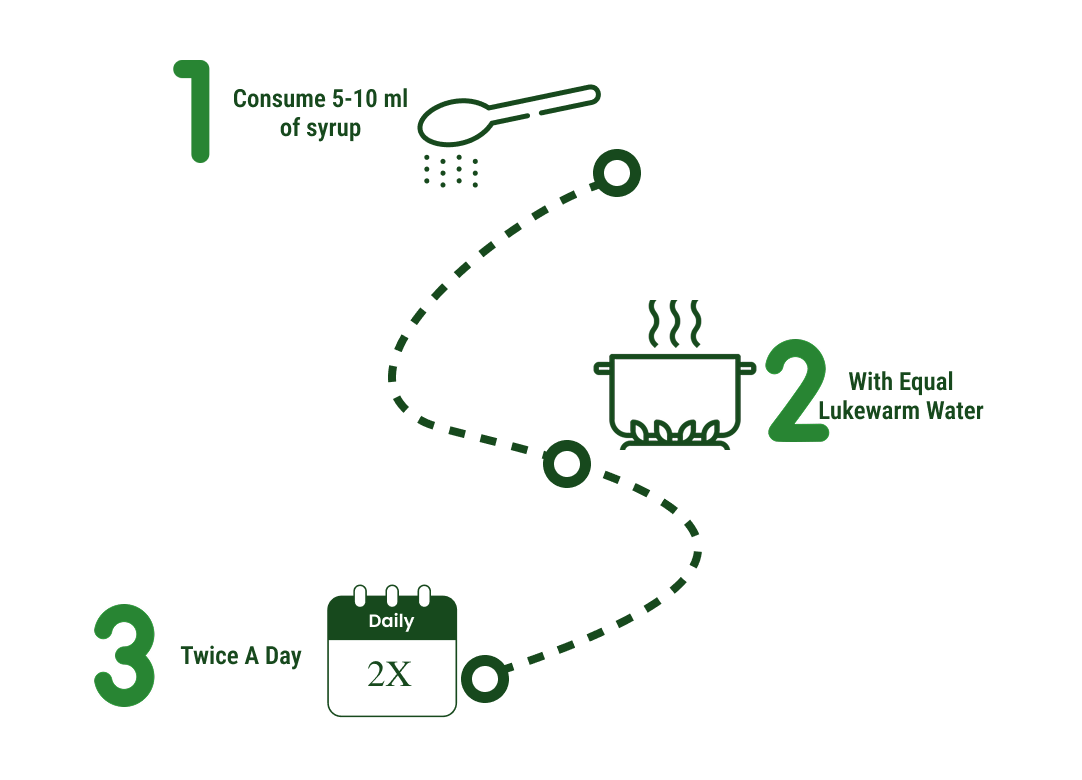 1
Consume 5-10 ml of syrup

2
With Equal Lukewarm Water

3
Twice A Day

Daily
2X