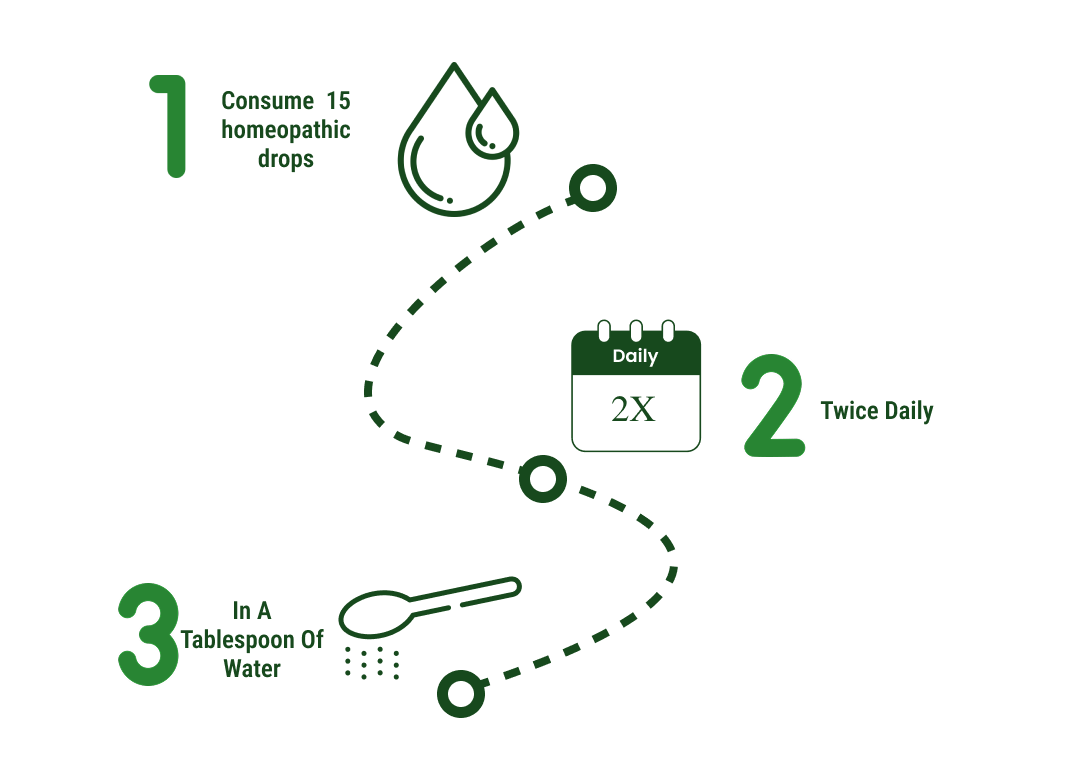 1 Consume 15 homeopathic drops

Daily
2X

2 Twice Daily

3 In A Tablespoon Of Water