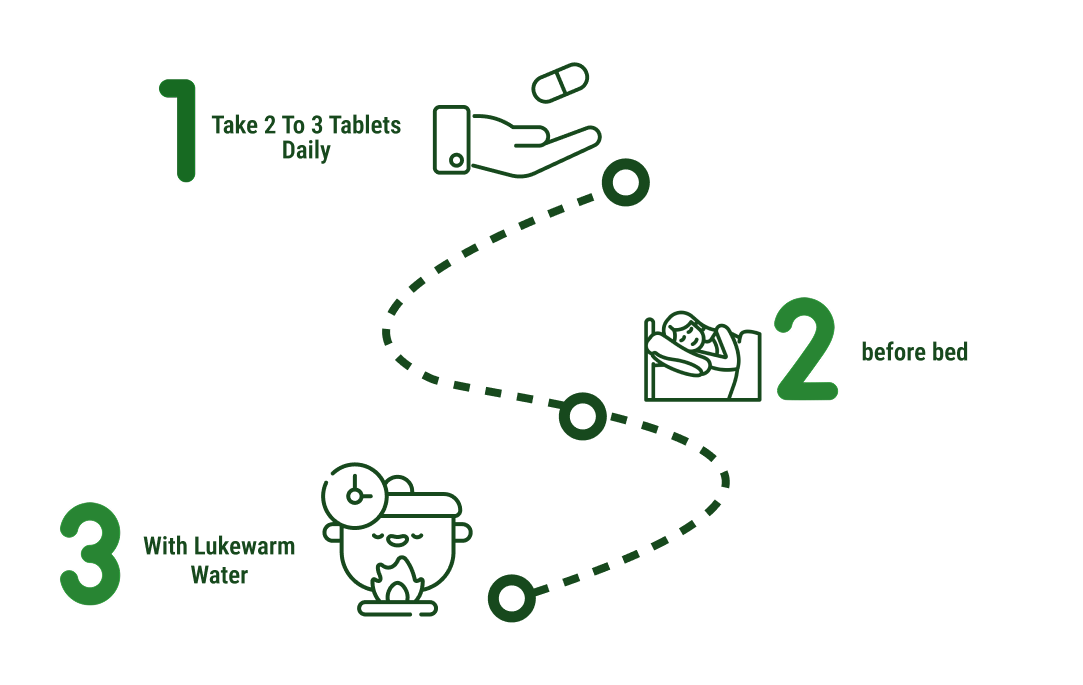 1
Take 2 To 3 Tablets Daily

2
before bed

3
With Lukewarm Water