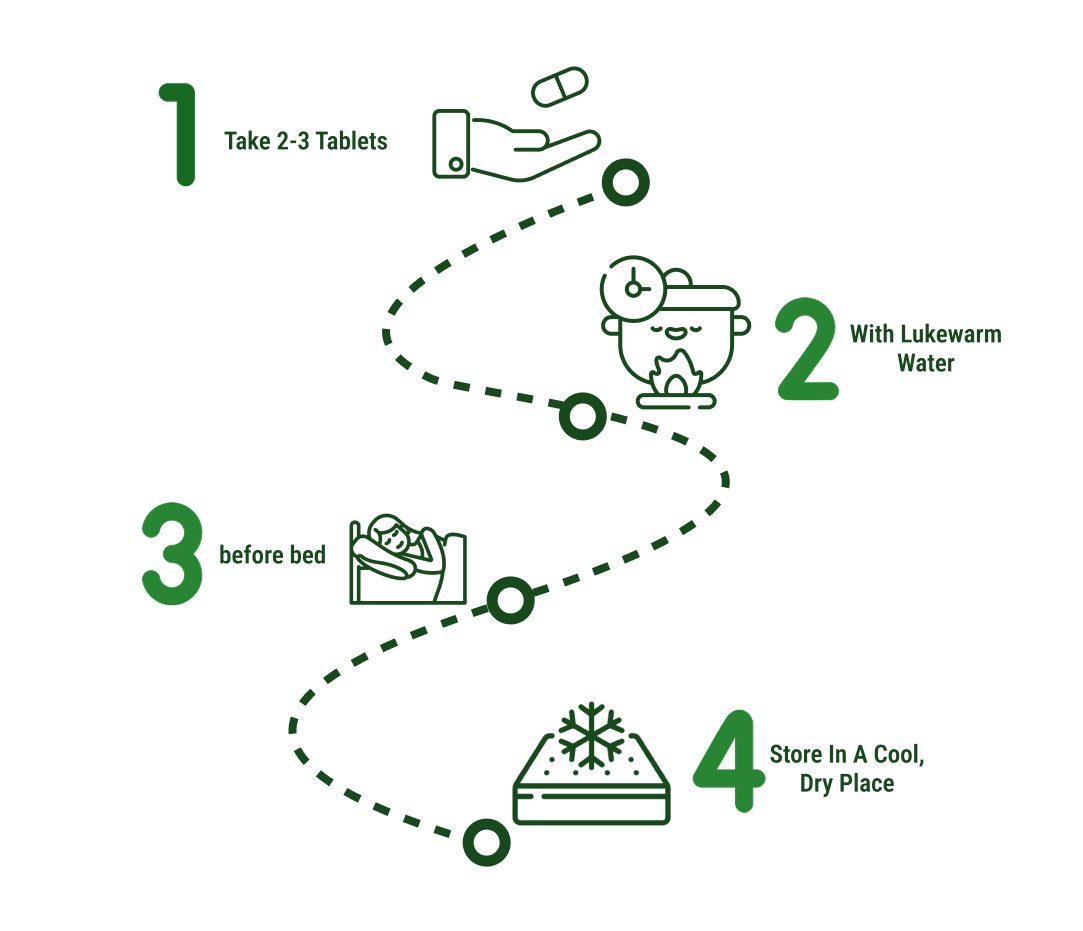 1 Take 2-3 Tablets

2 With Lukewarm Water

3 before bed

4 Store In A Cool, Dry Place