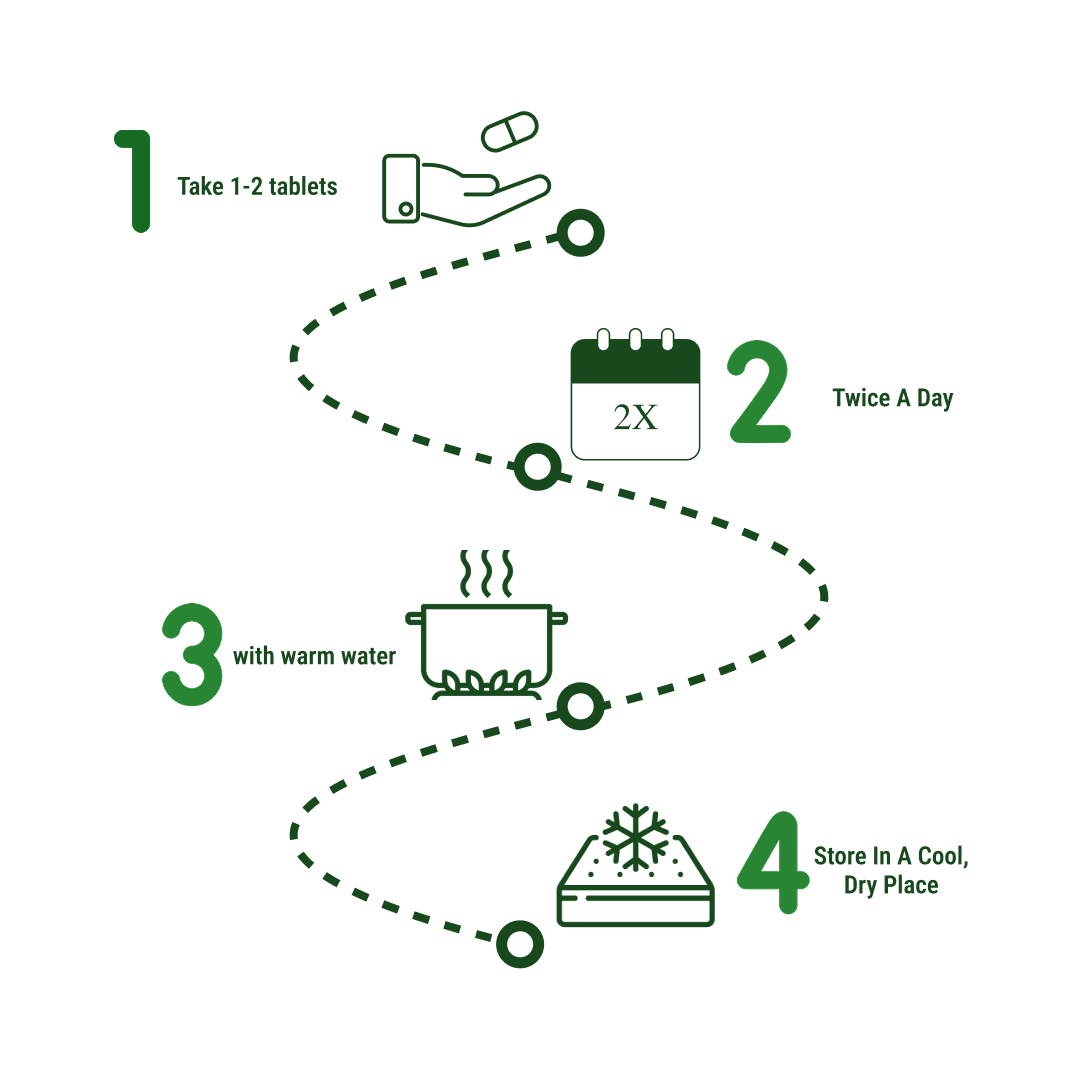 1 Take 1-2 tablets

2X

2 Twice A Day

3 with warm water

4 Store In A Cool, Dry Place