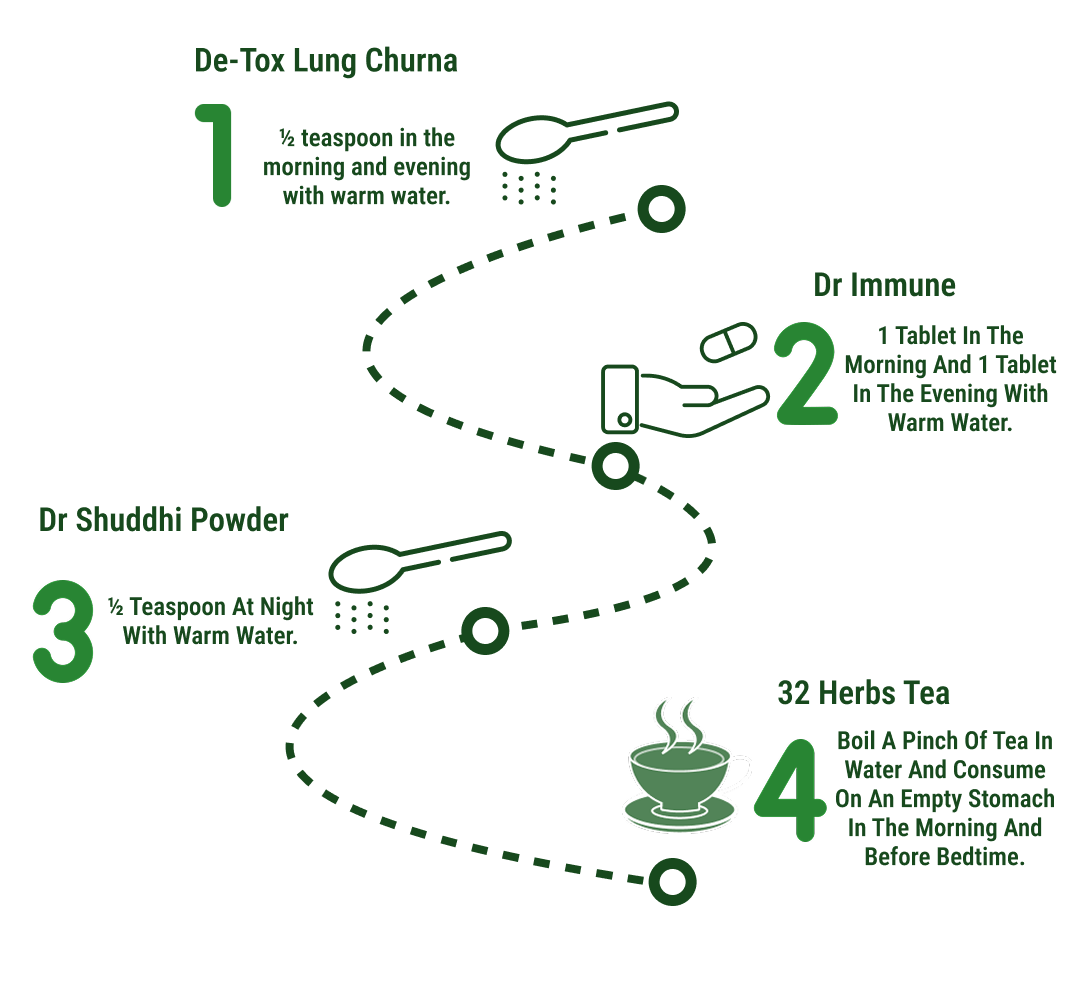 De-Tox Lung Churna

1

½ teaspoon in the morning and evening with warm water.

Dr Immune

2

1 Tablet In The Morning And 1 Tablet In The Evening With Warm Water.

Dr Shuddhi Powder

3

½ Teaspoon At Night With Warm Water.

32 Herbs Tea

4

Boil A Pinch Of Tea In Water And Consume On An Empty Stomach In The Morning And Before Bedtime.