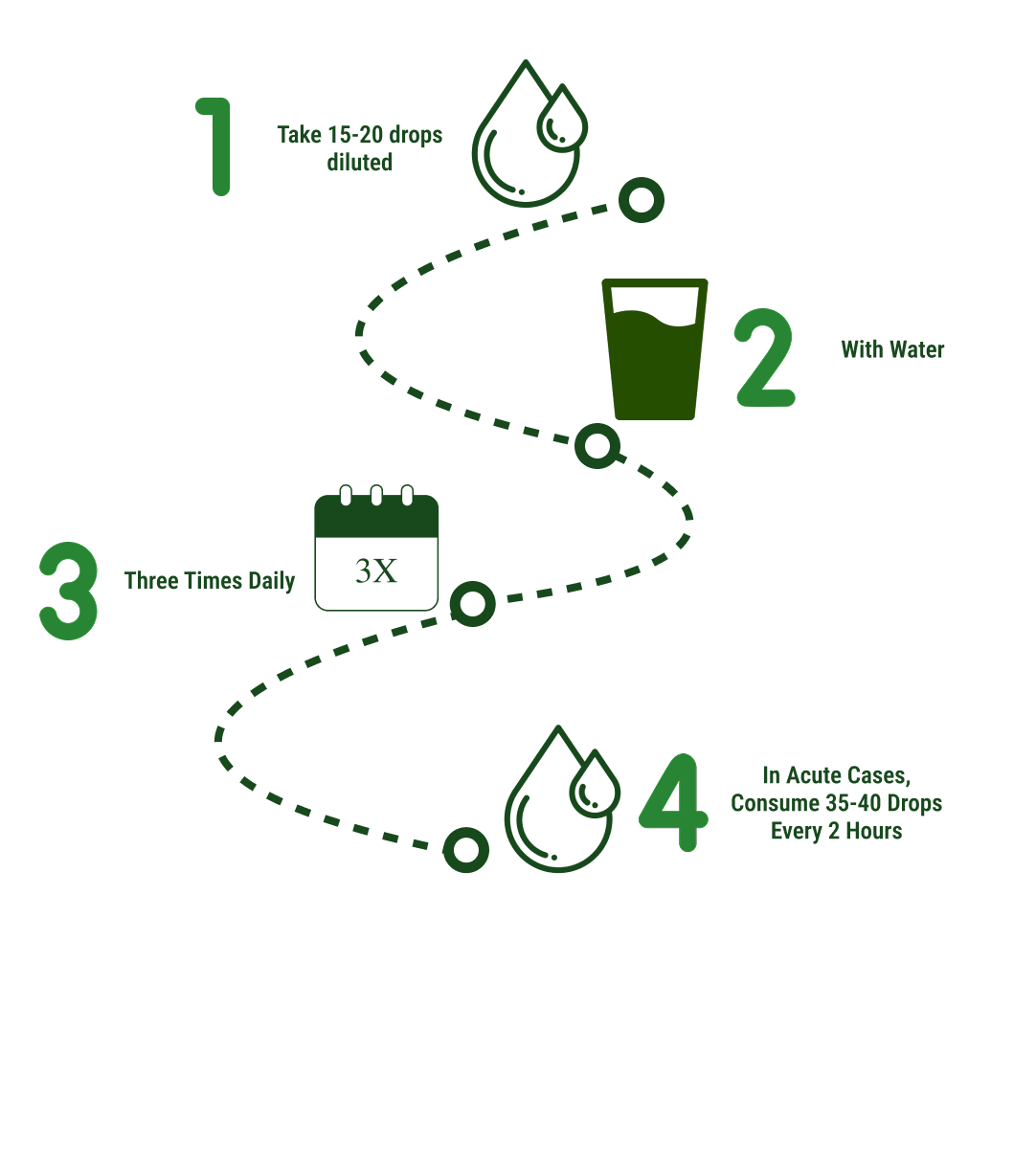 1

Take 15-20 drops diluted

2

With Water

3

Three Times Daily

3X

4

In Acute Cases, Consume 35-40 Drops Every 2 Hours