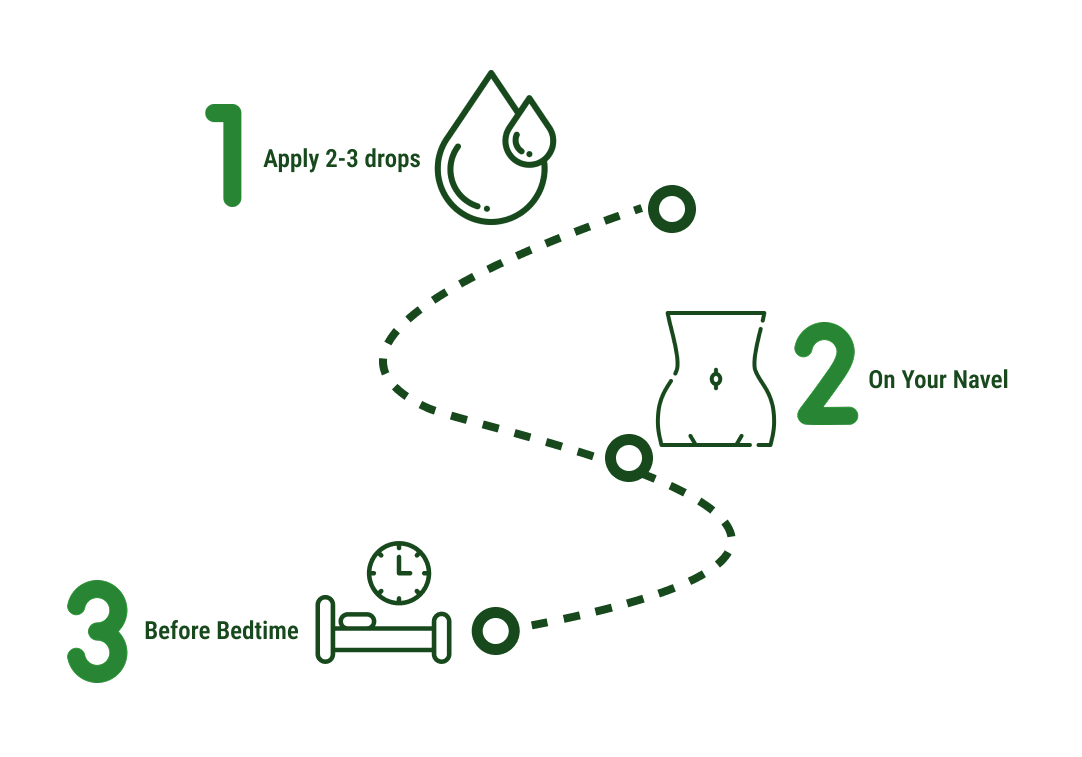 1 Apply 2-3 drops

2 On Your Navel

3 Before Bedtime