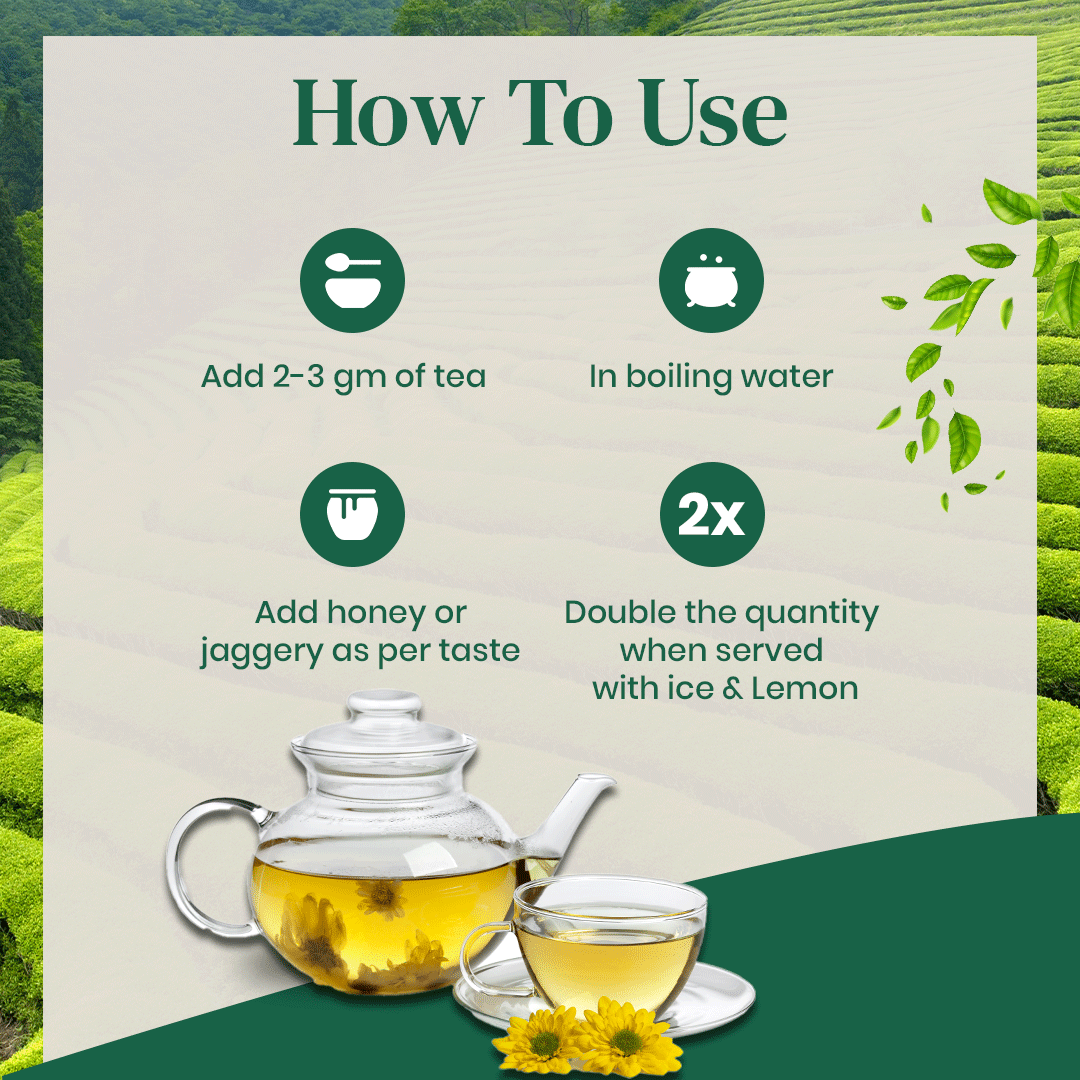 How To Use

Add 2-3 gm of tea

In boiling water

Add honey or jaggery as per taste

2x

Double the quantity when served with ice & Lemon